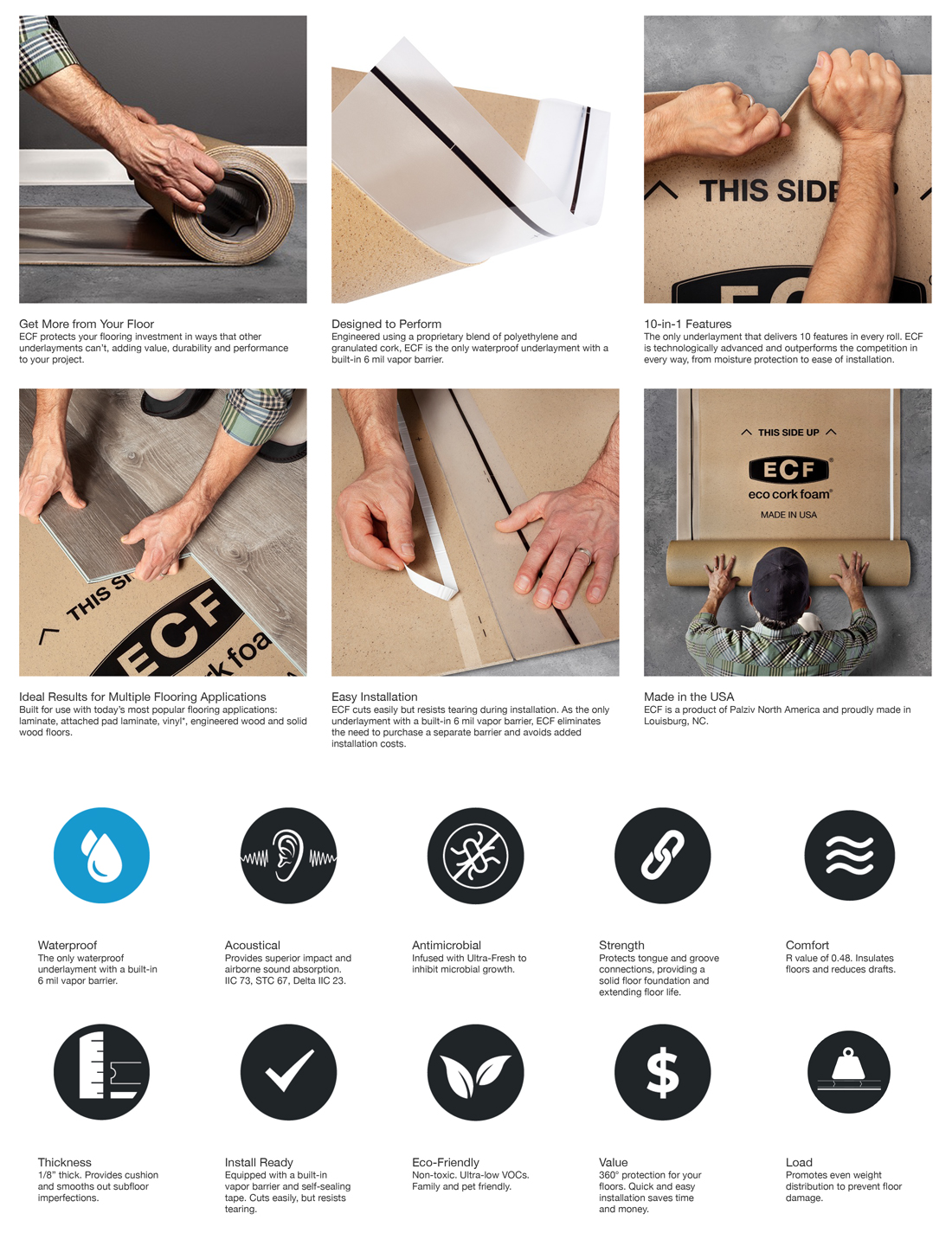 THIS SIDE

Get More from Your Floor
ECF protects your flooring investment in ways that other underlayments can't, adding value, durability and performance to your project.

Designed to Perform
Engineered using a proprietary blend of polyethylene and granulated cork, ECF is the only waterproof underlayment with a built-in 6 mil vapor barrier.

10-in-1 Features
The only underlayment that delivers 10 features in every roll. ECF is technologically advanced and outperforms the competition in every way, from moisture protection to ease of installation.

THIS SI
ECF
k foa

THIS SIDE UP
ECF
eco cork foam
MADE IN USA

Ideal Results for Multiple Flooring Applications
Built for use with today's most popular flooring applications: laminate, attached pad laminate, vinyl*, engineered wood and solid wood floors.

Easy Installation
ECF cuts easily but resists tearing during installation. As the only underlayment with a built-in 6 mil vapor barrier, ECF eliminates the need to purchase a separate barrier and avoids added installation costs.

Made in the USA
ECF is a product of Palziv North America and proudly made in Louisburg, NC.

Waterproof
The only waterproof underlayment with a built-in 6 mil vapor barrier.

Acoustical
Provides superior impact and airborne sound absorption. IIC 73, STC 67, Delta IIC 23.

Antimicrobial
Infused with Ultra-Fresh to inhibit microbial growth.

Strength
Protects tongue and groove connections, providing a solid floor foundation and extending floor life.

Comfort
R value of 0.48. Insulates floors and reduces drafts.

Thickness
1/8" thick. Provides cushion and smooths out subfloor imperfections.

Install Ready
Equipped with a built-in vapor barrier and self-sealing tape. Cuts easily, but resists tearing.

Eco-Friendly
Non-toxic. Ultra-low VOCs. Family and pet friendly.

Value
360° protection for your floors. Quick and easy installation saves time and money.

Load
Promotes even weight distribution to prevent floor damage.